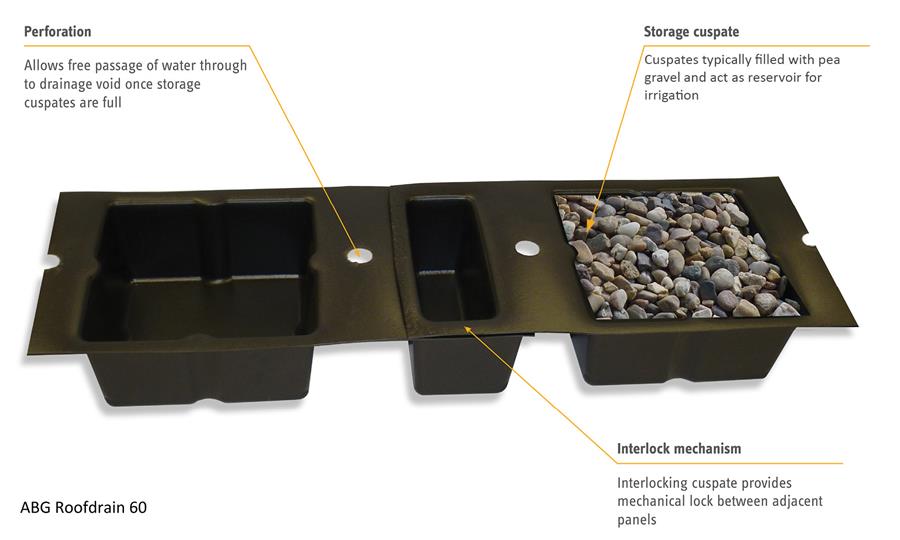 Perforation

Allows free passage of water through to drainage void once storage cuspates are full

Storage cuspate

Cuspates typically filled with pea gravel and act as reservoir for irrigation

Interlock mechanism

Interlocking cuspate provides mechanical lock between adjacent panels

ABG Roofdrain 60